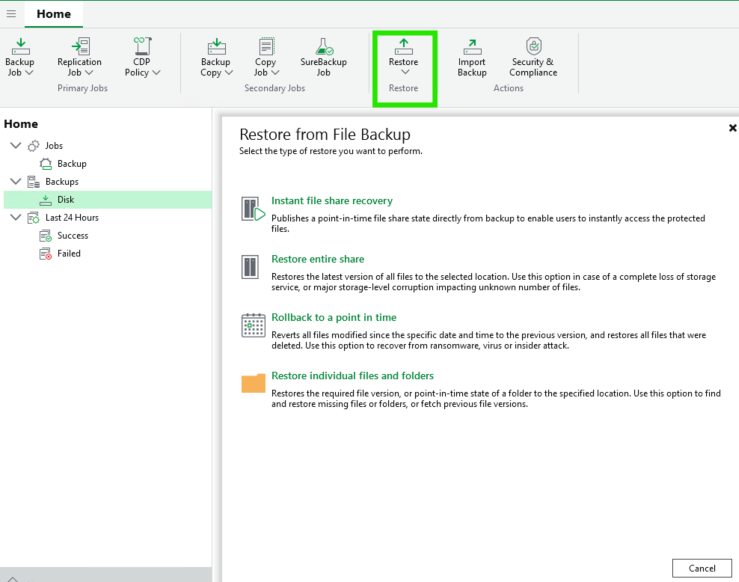 Home

Backup Job
Replication Job
CDP Policy
Primary Jobs

Backup Copy
Copy Job
SureBackup Job
Secondary Jobs

Restore
Restore

Import Backup
Security & Compliance
Actions

Home
Jobs
Backup
Backups
Disk
Last 24 Hours
Success
Failed

Restore from File Backup
Select the type of restore you want to perform.

Instant file share recovery
Publishes a point-in-time file share state directly from backup to enable users to instantly access the protected files.

Restore entire share
Restores the latest version of all files to the selected location. Use this option in case of a complete loss of storage service, or major storage-level corruption impacting unknown number of files.

Rollback to a point in time
Reverts all files modified since the specific date and time to the previous version, and restores all files that were deleted. Use this option to recover from ransomware, virus or insider attack.

Restore individual files and folders
Restores the required file version, or point-in-time state of a folder to the specified location. Use this option to find and restore missing files or folders, or fetch previous file versions.

Cancel